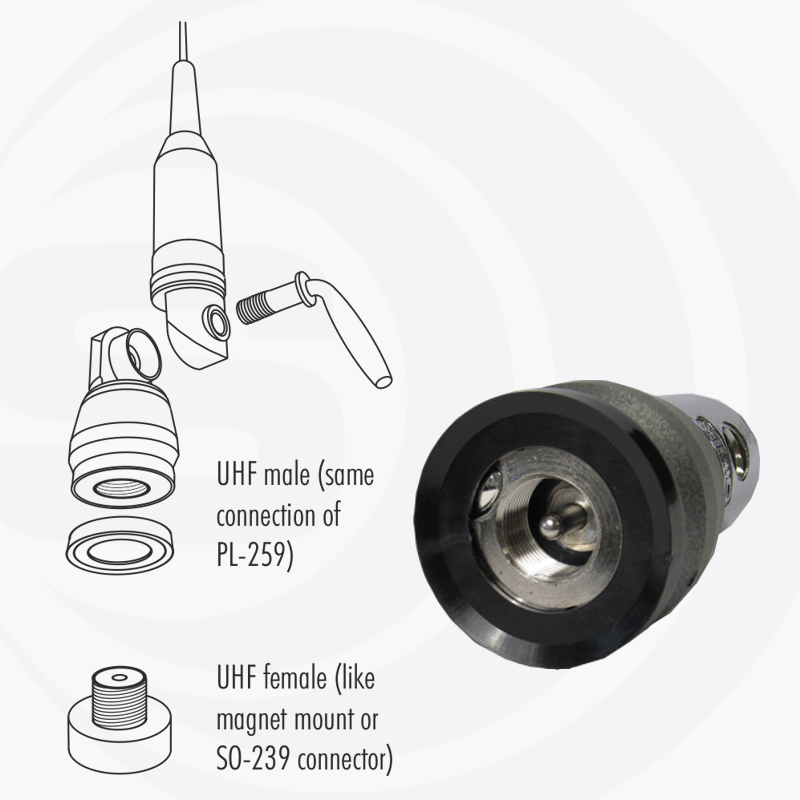 UHF male (same connection of PL-259)

UHF female (like magnet mount or SO-239 connector)