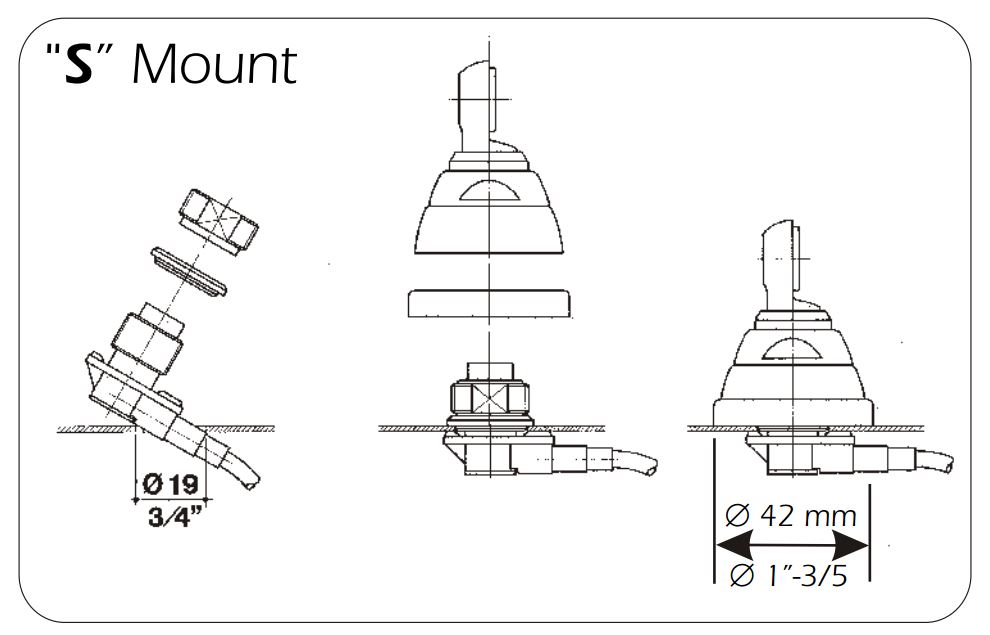 "S" Mount

Ø 19
3/4"

Ø 42 mm
Ø 1"-3/5